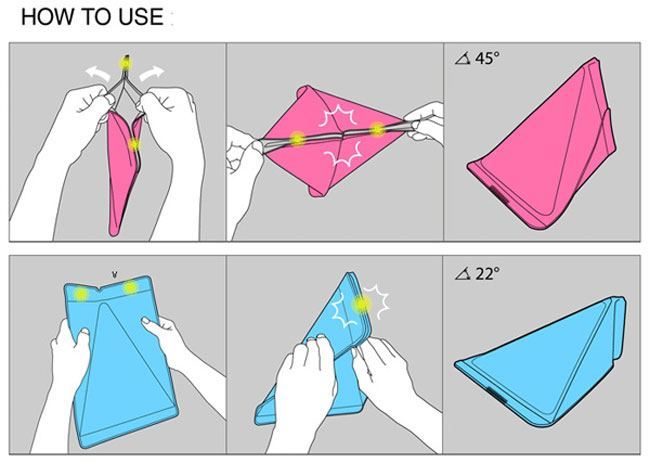 HOW TO USE

$\measuredangle$ 45°

$\measuredangle$ 22°